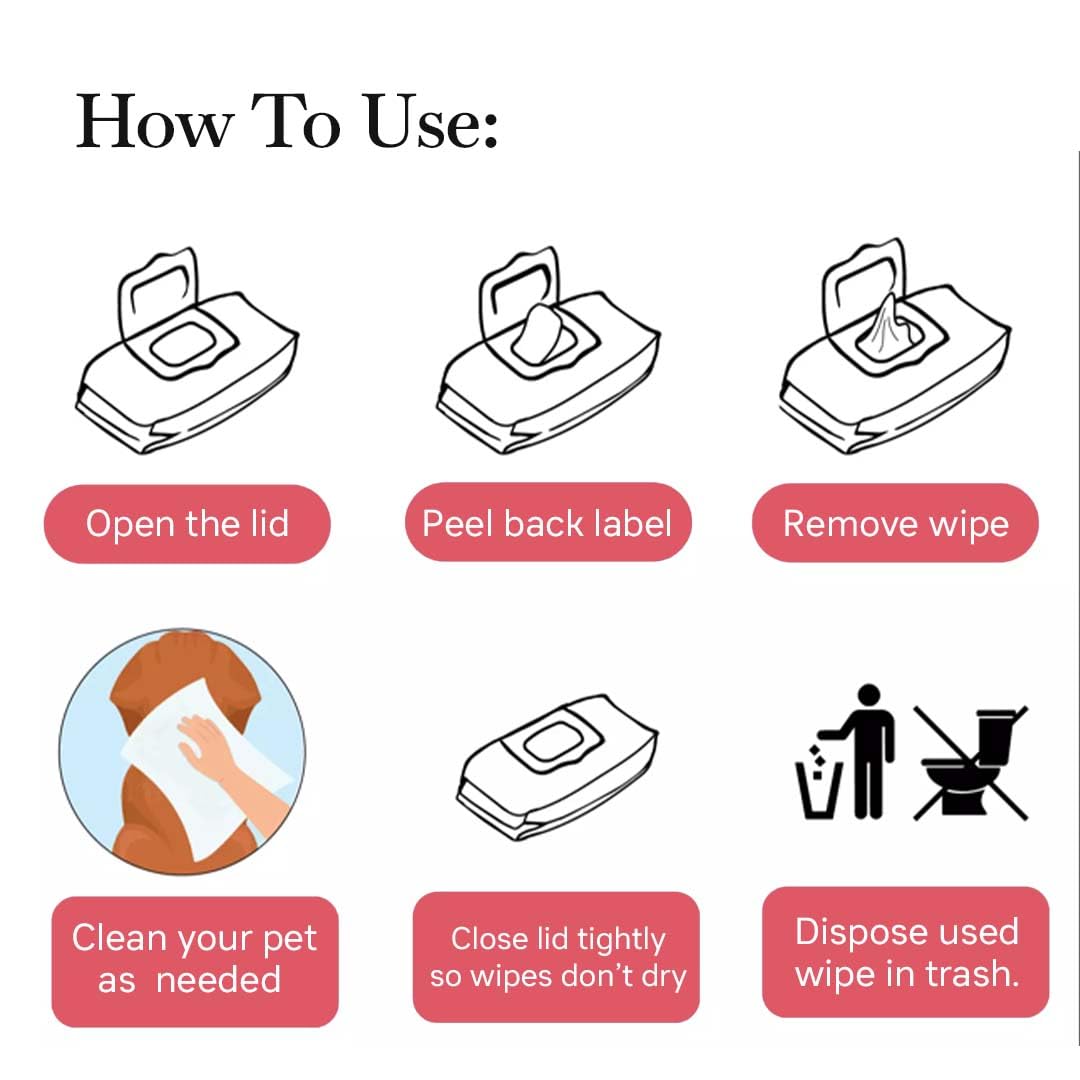 How To Use:

Open the lid

Peel back label

Remove wipe

Clean your pet as needed

Close lid tightly so wipes don't dry

Dispose used wipe in trash.