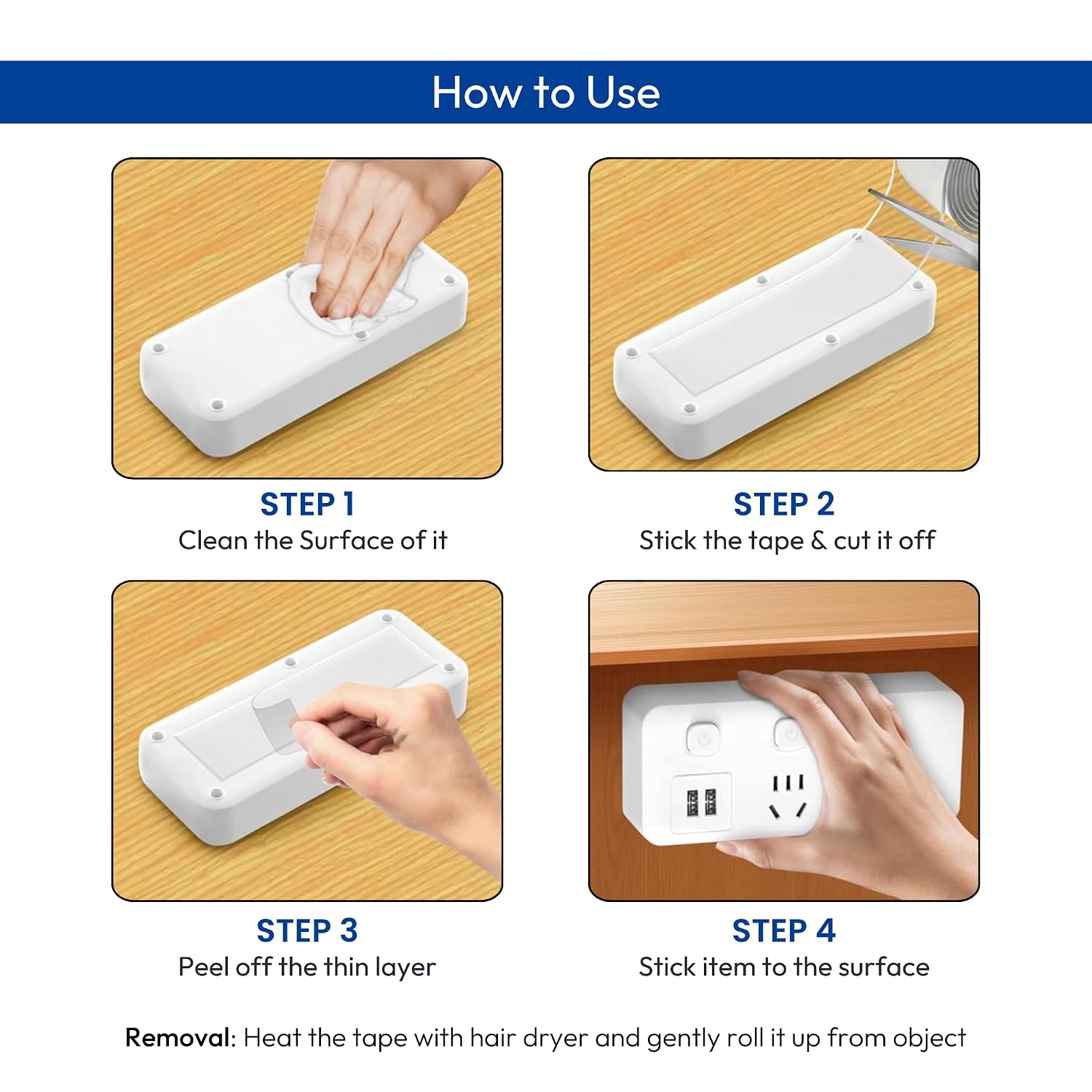 How to Use

STEP 1
Clean the Surface of it

STEP 2
Stick the tape & cut it off

STEP 3
Peel off the thin layer

STEP 4
Stick item to the surface

Removal: Heat the tape with hair dryer and gently roll it up from object